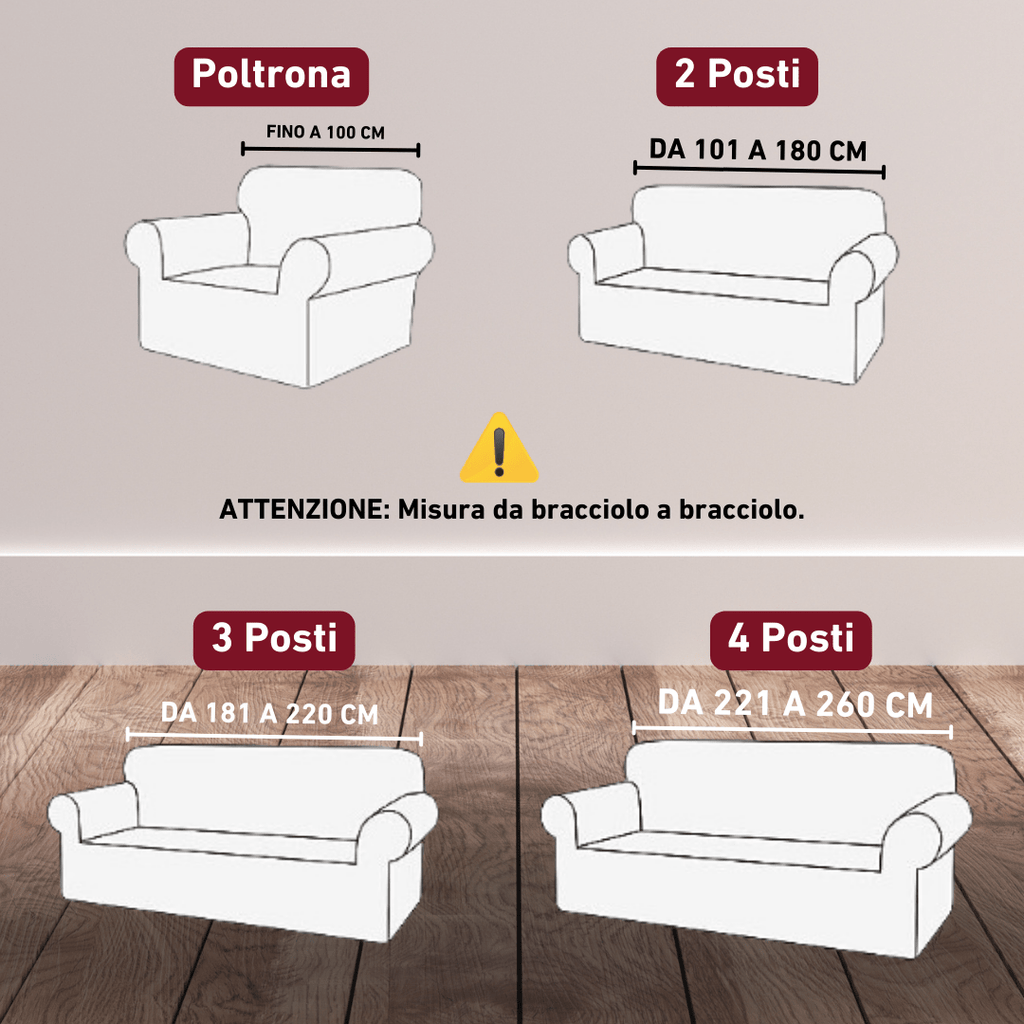 Poltrona

FINO A 100 CM

2 Posti

DA 101 A 180 CM

ATTENZIONE: Misura da bracciolo a bracciolo.

3 Posti

DA 181 A 220 CM

4 Posti

DA 221 A 260 CM