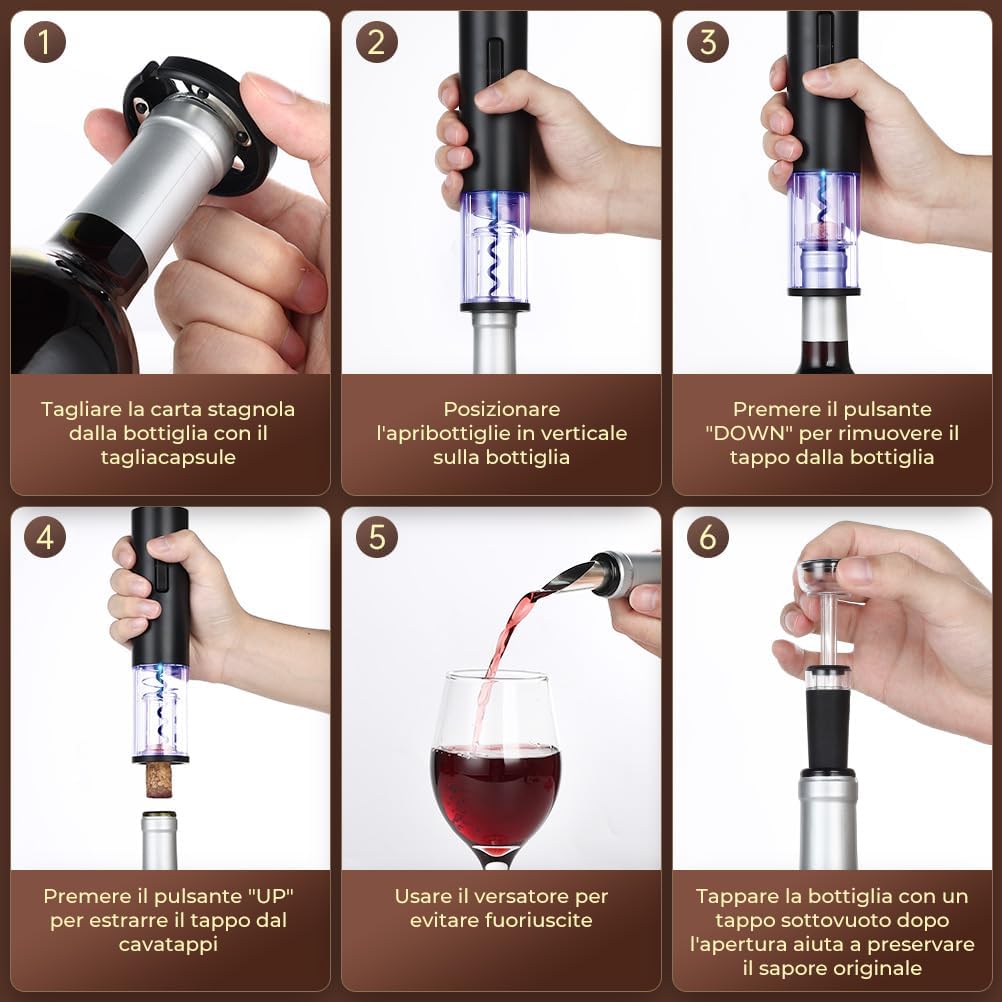 1

Tagliare la carta stagnola dalla bottiglia con il tagliacapsule

2

Posizionare l'apribottiglie in verticale sulla bottiglia

3

Premere il pulsante "DOWN" per rimuovere il tappo dalla bottiglia

4

Premere il pulsante "UP" per estrarre il tappo dal cavatappi

5

Usare il versatore per evitare fuoriuscite

6

Tappare la bottiglia con un tappo sottovuoto dopo l'apertura aiuta a preservare il sapore originale